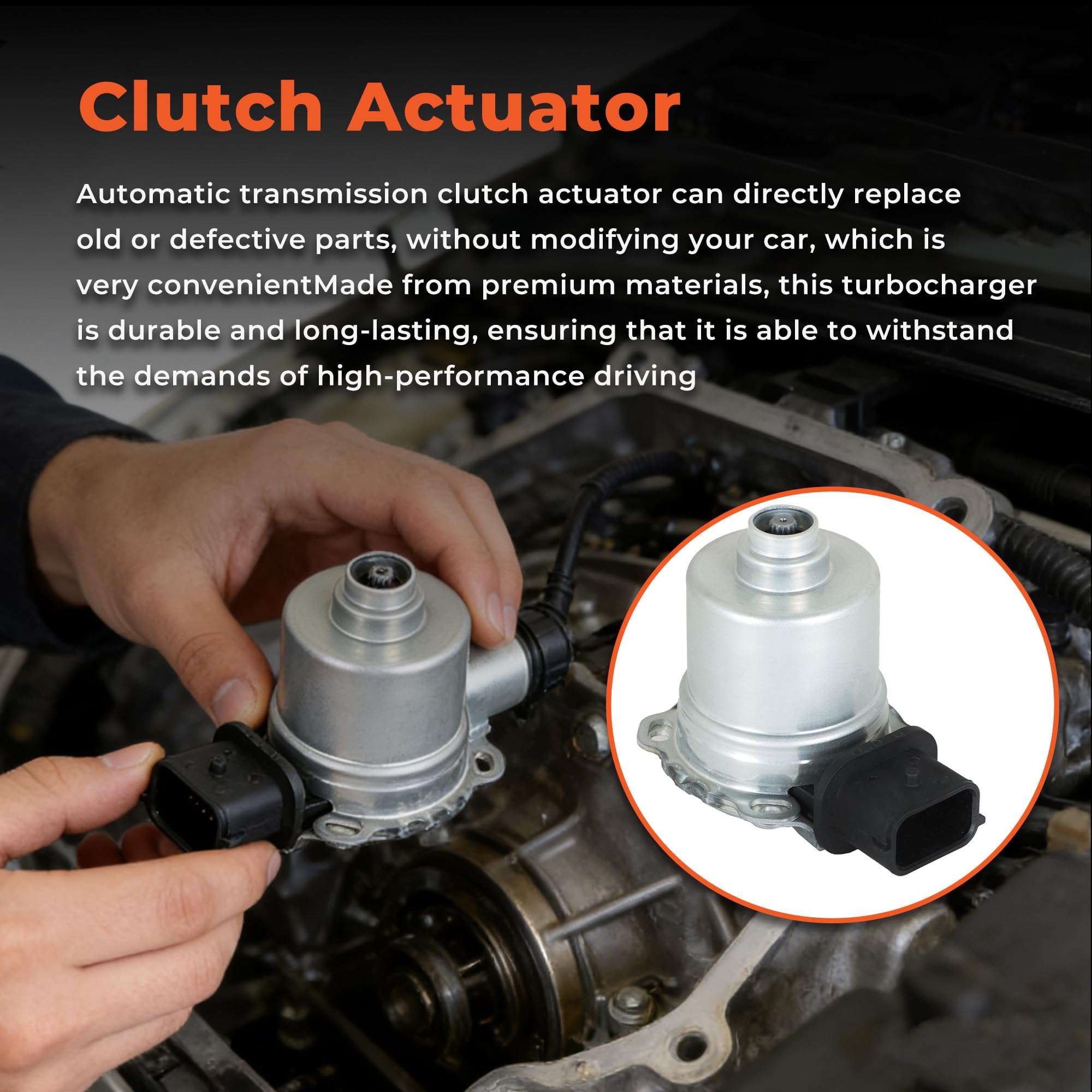 Clutch Actuator

Automatic transmission clutch actuator can directly replace old or defective parts, without modifying your car, which is very convenientMade from premium materials, this turbocharger is durable and long-lasting, ensuring that it is able to withstand the demands of high-performance driving