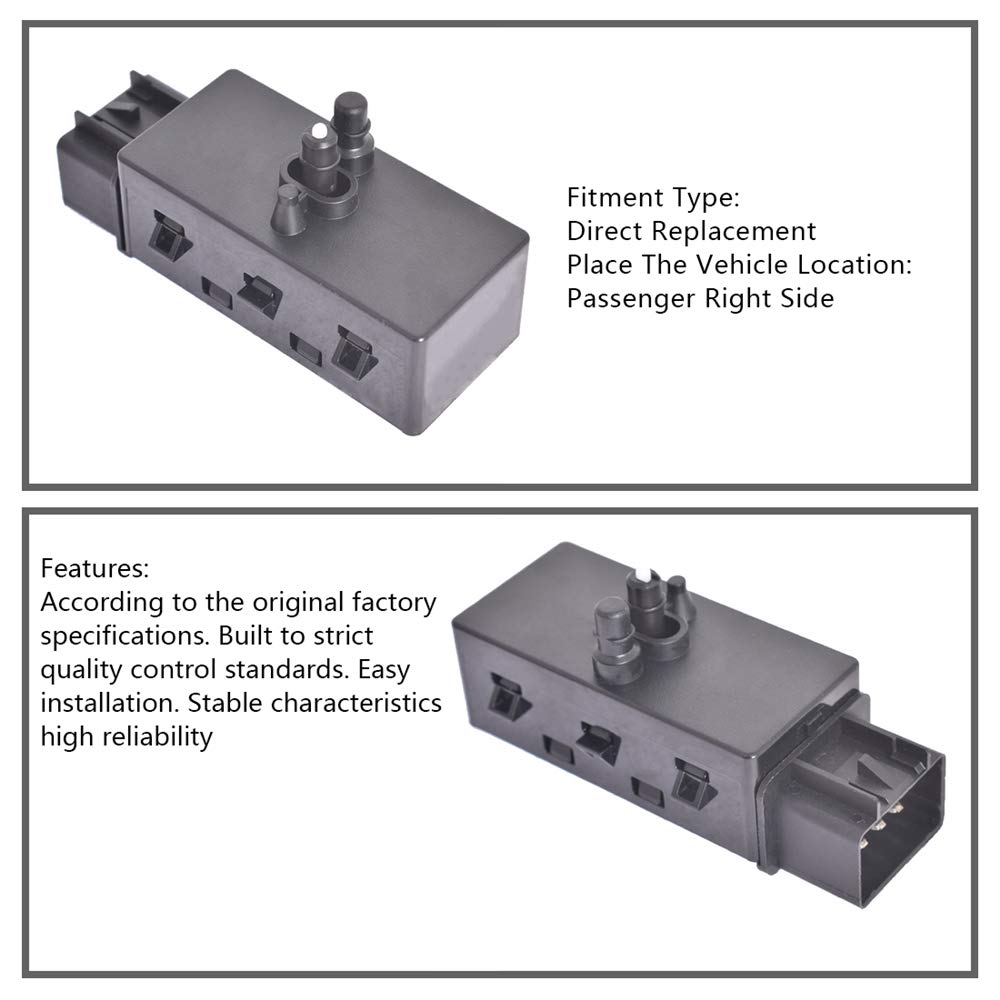 Fitment Type:
Direct Replacement
Place The Vehicle Location:
Passenger Right Side

Features:
According to the original factory specifications. Built to strict quality control standards. Easy installation. Stable characteristics high reliability